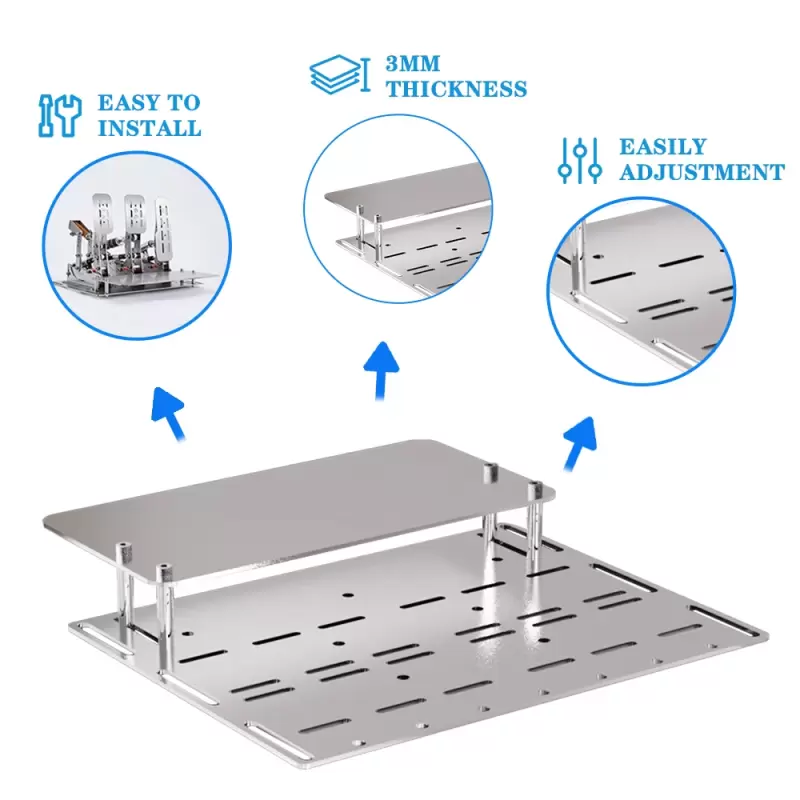 EASY TO INSTALL

3MM THICKNESS

EASILY ADJUSTMENT