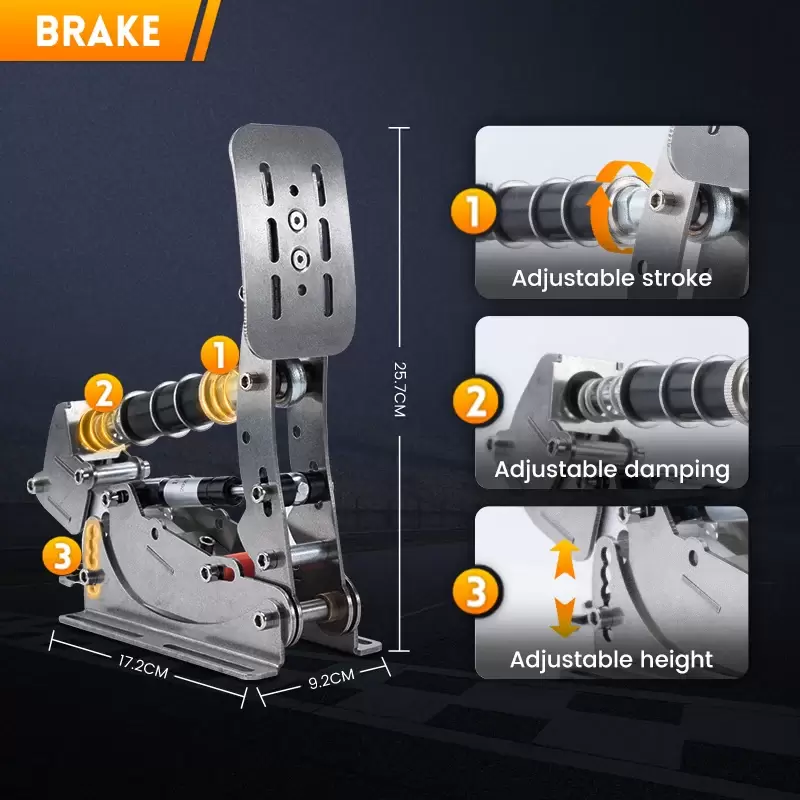 BRAKE

1

2

3

25.7CM

17.2CM

9.2CM

1
Adjustable stroke

2
Adjustable damping

3
Adjustable height